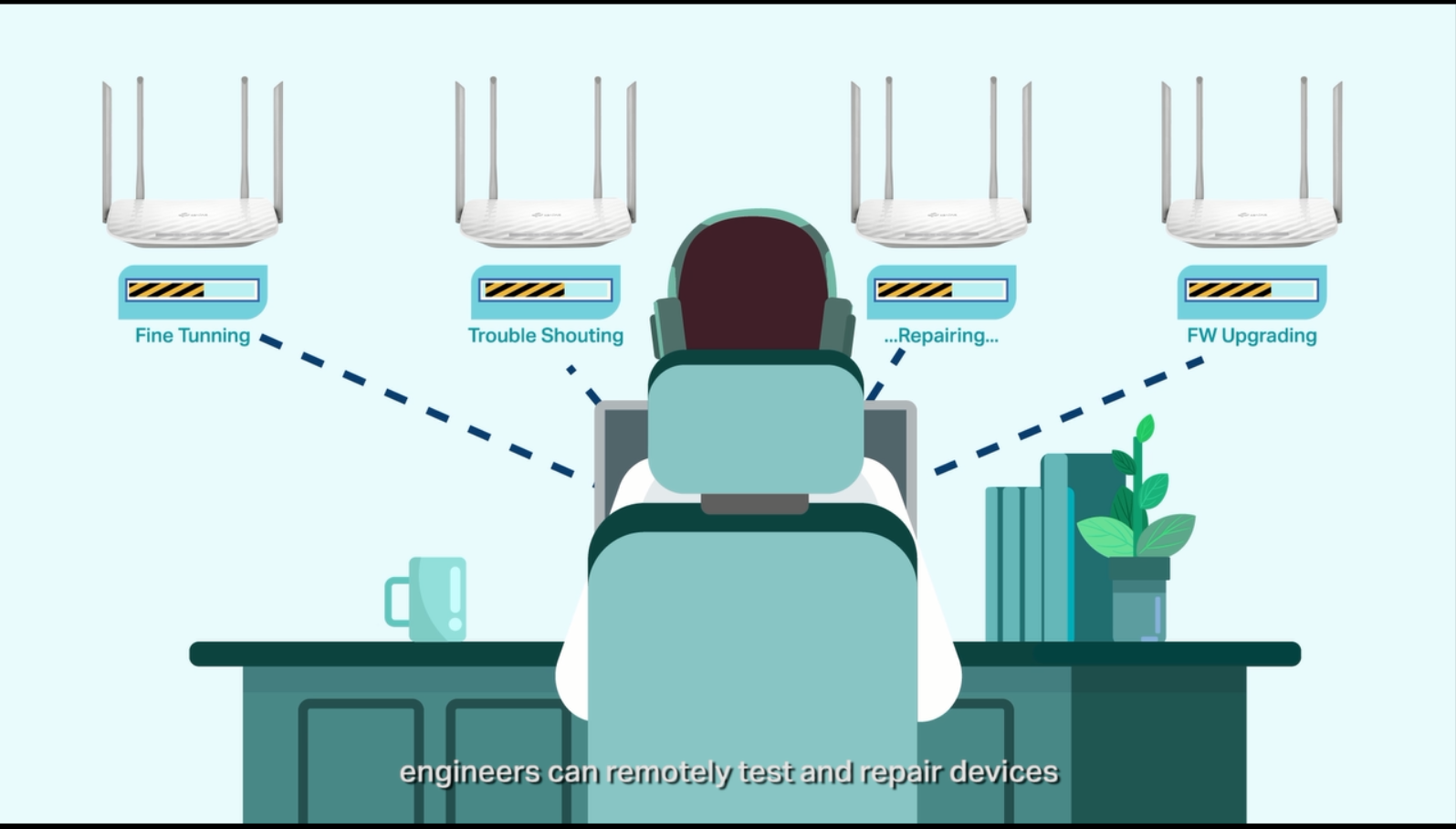 Fine Tunning

Trouble Shouting

...Repairing...

FW Upgrading

engineers can remotely test and repair devices